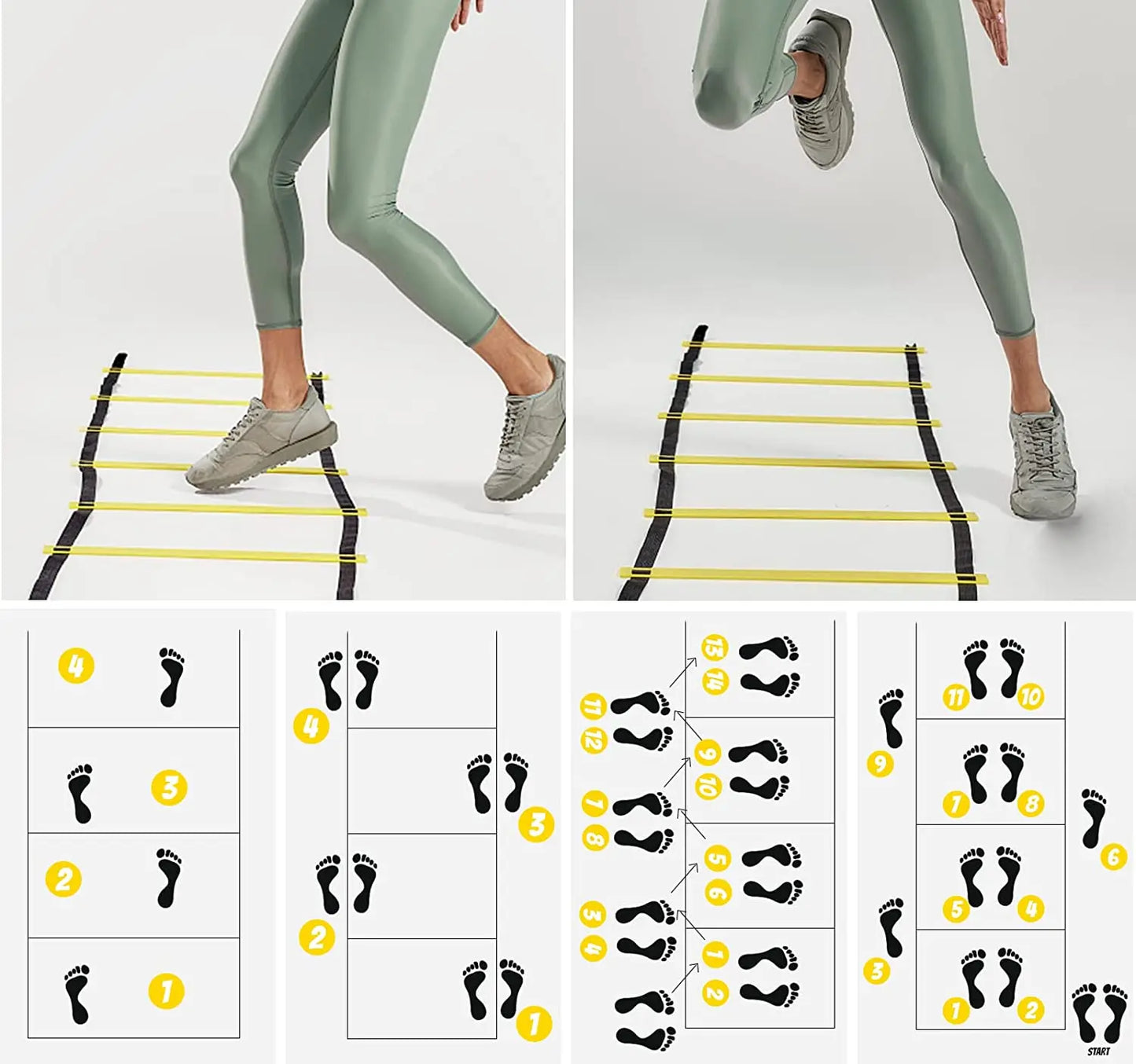 4
3
2
1

4
3
2
1

13
14
11
12
9
10
7
8
5
6
3
4
1
2

11
10
9
7
8
6
5
4
3
1
2
START