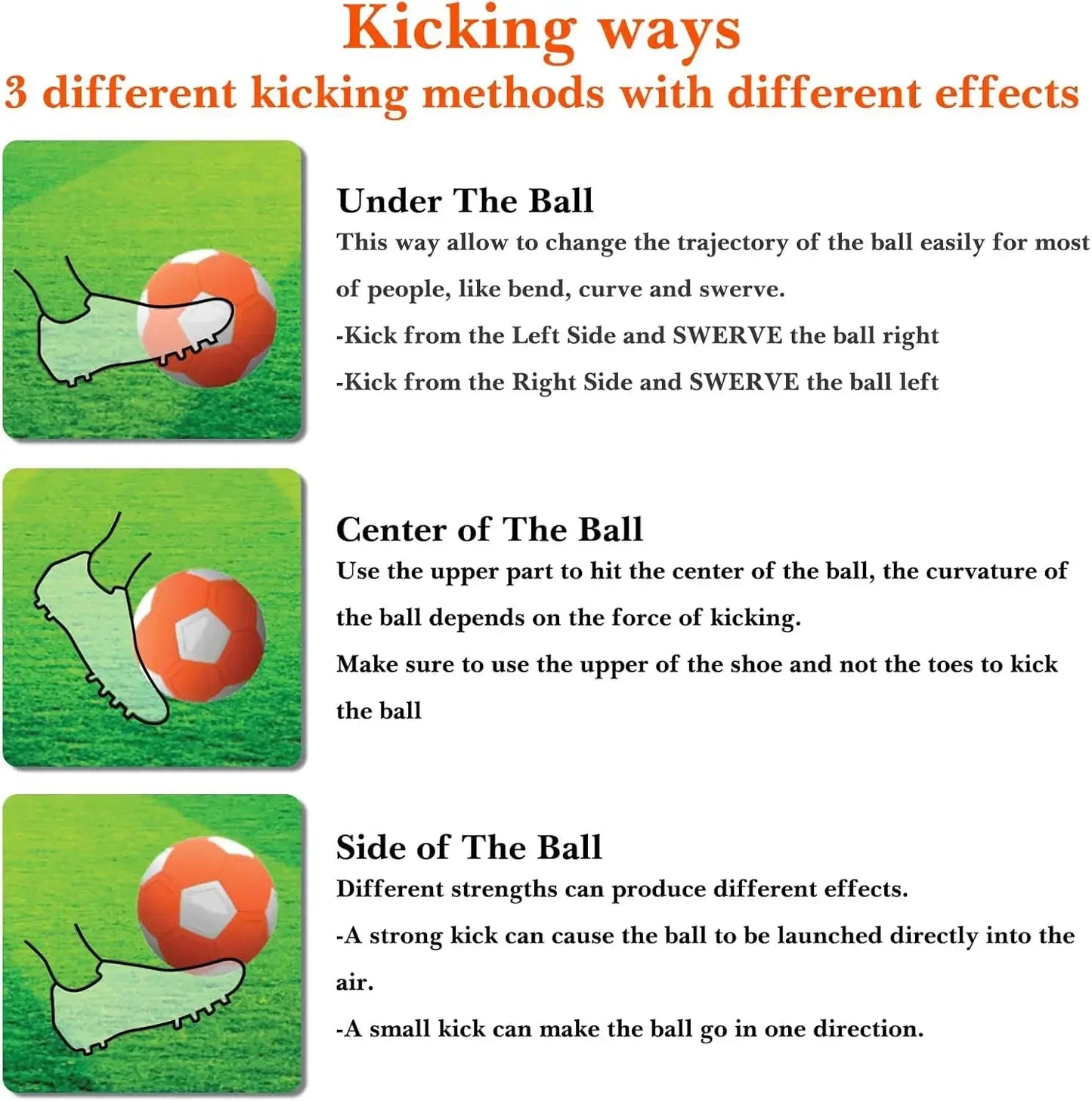 Kicking ways
3 different kicking methods with different effects

Under The Ball
This way allow to change the trajectory of the ball easily for most of people, like bend, curve and swerve.
-Kick from the Left Side and SWERVE the ball right
-Kick from the Right Side and SWERVE the ball left

Center of The Ball
Use the upper part to hit the center of the ball, the curvature of the ball depends on the force of kicking.
Make sure to use the upper of the shoe and not the toes to kick the ball

Side of The Ball
Different strengths can produce different effects.
-A strong kick can cause the ball to be launched directly into the air.
-A small kick can make the ball go in one direction.